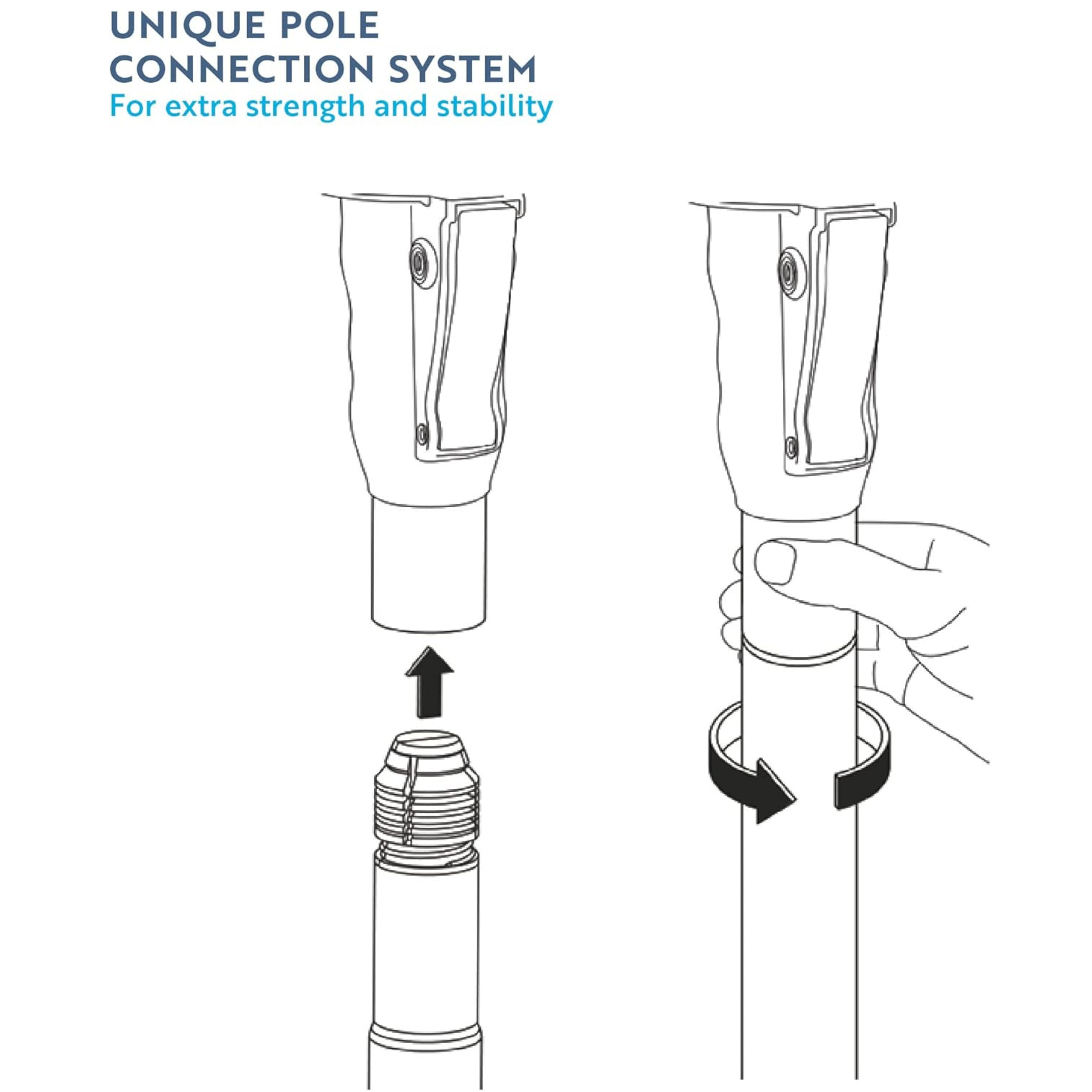 UNIQUE POLE CONNECTION SYSTEM
For extra strength and stability