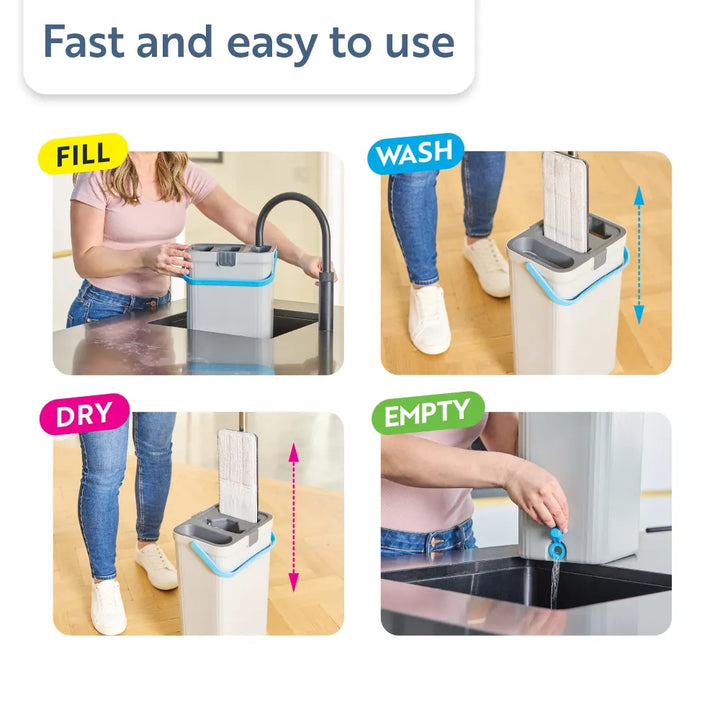 Fast and easy to use

FILL

WASH

DRY

EMPTY