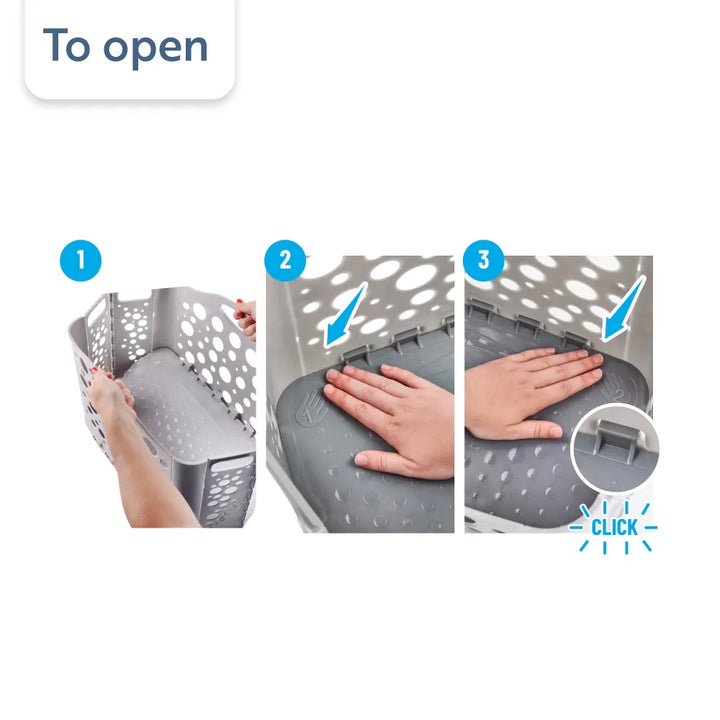 To open

1

2

3

CLICK